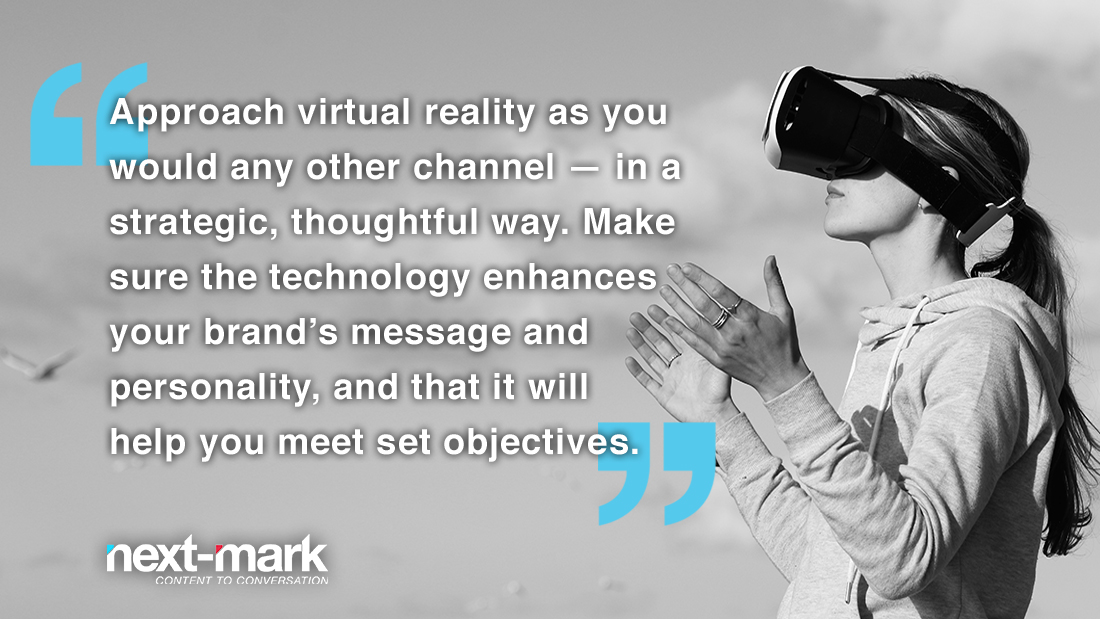 “Approach virtual reality as you would any other channel — in a strategic, thoughtful way. Make sure the technology enhances your brand’s message and personality, and that it will help you meet set objectives.”

next-mark
CONTENT TO CONVERSATION